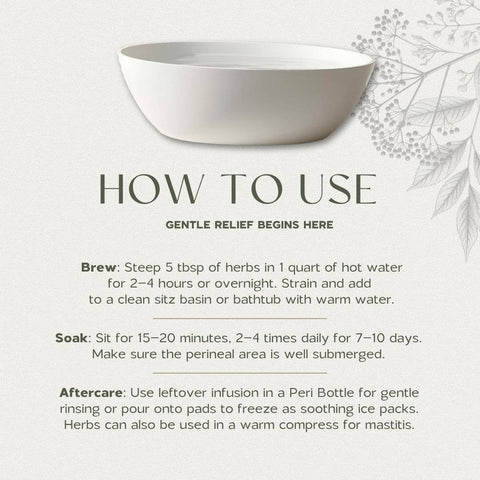 HOW TO USE

GENTLE RELIEF BEGINS HERE

Brew: Steep 5 tbsp of herbs in 1 quart of hot water for 2–4 hours or overnight. Strain and add to a clean sitz basin or bathtub with warm water.

Soak: Sit for 15–20 minutes, 2–4 times daily for 7–10 days. Make sure the perineal area is well submerged.

Aftercare: Use leftover infusion in a Peri Bottle for gentle rinsing or pour onto pads to freeze as soothing ice packs. Herbs can also be used in a warm compress for mastitis.