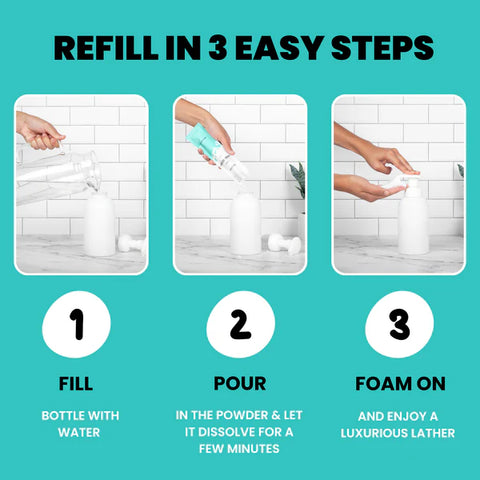 REFILL IN 3 EASY STEPS

1

FILL

BOTTLE WITH WATER

2

POUR

IN THE POWDER & LET IT DISSOLVE FOR A FEW MINUTES

3

FOAM ON

AND ENJOY A LUXURIOUS LATHER